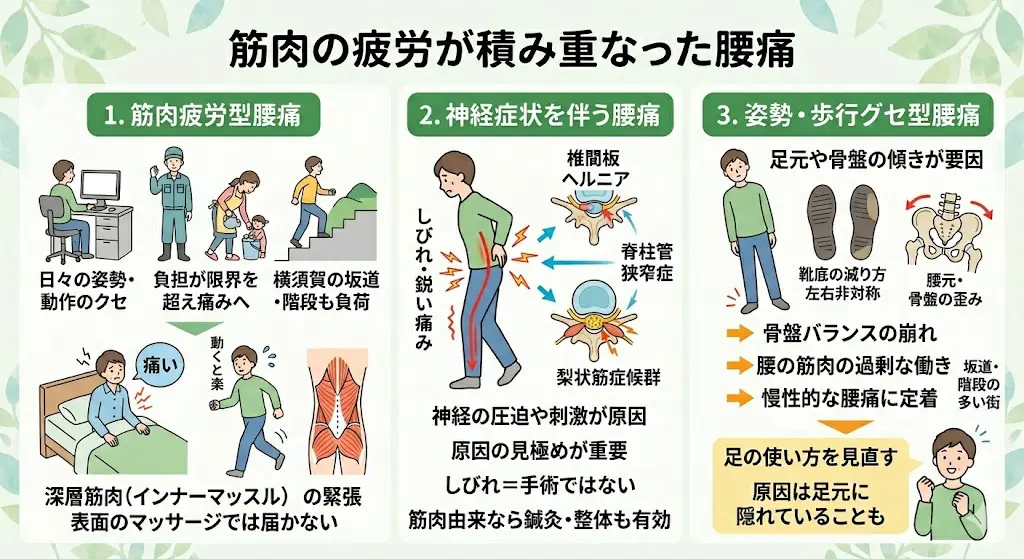 筋肉の疲労が積み重なった腰痛

1. 筋肉疲労型腰痛

日々の姿勢・動作のクセ

負担が限界を超え痛みへ

横須賀の坂道・階段も負荷

痛い

動くと楽

深層筋肉（インナーマッスル）の緊張
表面のマッサージでは届かない

2. 神経症状を伴う腰痛

しびれ・鋭い痛み

椎間板ヘルニア

脊柱管狭窄症

梨状筋症候群

神経の圧迫や刺激が原因
原因の見極めが重要
しびれ＝手術ではない
筋肉由来なら鍼灸・整体も有効

3. 姿勢・歩行グセ型腰痛

足元や骨盤の傾きが要因

靴底の減り方左右非対称

腰元・骨盤の歪み

骨盤バランスの崩れ
腰の筋肉の過剰な働き
慢性的な腰痛に定着

坂道・階段の多い街

足の使い方を見直す
原因は足元に隠れていることも