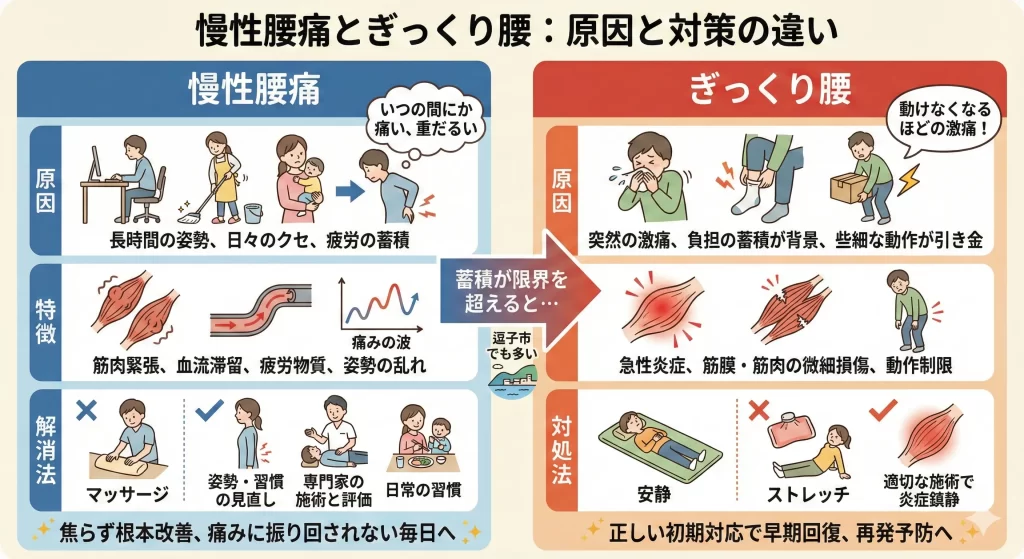 慢性腰痛とぎっくり腰：原因と対策の違い

慢性腰痛

いつの間にか痛い、重だるい

原因

長時間の姿勢、日々のクセ、疲労の蓄積

特徴

痛みの波

筋肉緊張、血流滞留、疲労物質、姿勢の乱れ

解消法

マッサージ

姿勢・習慣の見直し

専門家の施術と評価

日常の習慣

焦らず根本改善、痛みに振り回されない毎日へ

蓄積が限界を超えると…

逗子市でも多い

ぎっくり腰

動けなくなるほどの激痛！

原因

突然の激痛、負担の蓄積が背景、些細な動作が引き金

急性炎症、筋膜・筋肉の微細損傷、動作制限

対処法

安静

ストレッチ

適切な施術で炎症鎮静

正しい初期対応で早期回復、再発予防へ